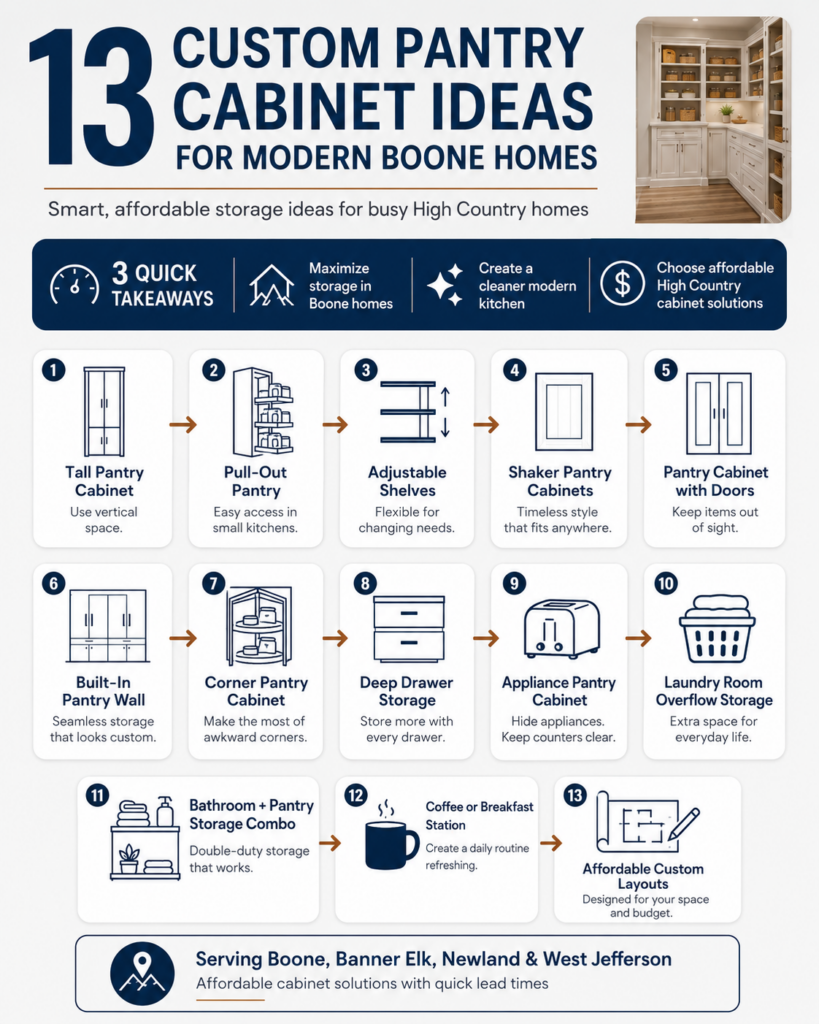 13 CUSTOM PANTRY CABINET IDEAS FOR MODERN BOONE HOMES

Smart, affordable storage ideas for busy High Country homes

3 QUICK TAKEAWAYS

Maximize storage in Boone homes

Create a cleaner modern kitchen

Choose affordable High Country cabinet solutions

1
Tall Pantry Cabinet
Use vertical space.

2
Pull-Out Pantry
Easy access in small kitchens.

3
Adjustable Shelves
Flexible for changing needs.

4
Shaker Pantry Cabinets
Timeless style that fits anywhere.

5
Pantry Cabinet with Doors
Keep items out of sight.

6
Built-In Pantry Wall
Seamless storage that looks custom.

7
Corner Pantry Cabinet
Make the most of awkward corners.

8
Deep Drawer Storage
Store more with every drawer.

9
Appliance Pantry Cabinet
Hide appliances. Keep counters clear.

10
Laundry Room Overflow Storage
Extra space for everyday life.

11
Bathroom + Pantry Storage Combo
Double-duty storage that works.

12
Coffee or Breakfast Station
Create a daily routine refreshing.

13
Affordable Custom Layouts
Designed for your space and budget.

Serving Boone, Banner Elk, Newland & West Jefferson
Affordable cabinet solutions with quick lead times